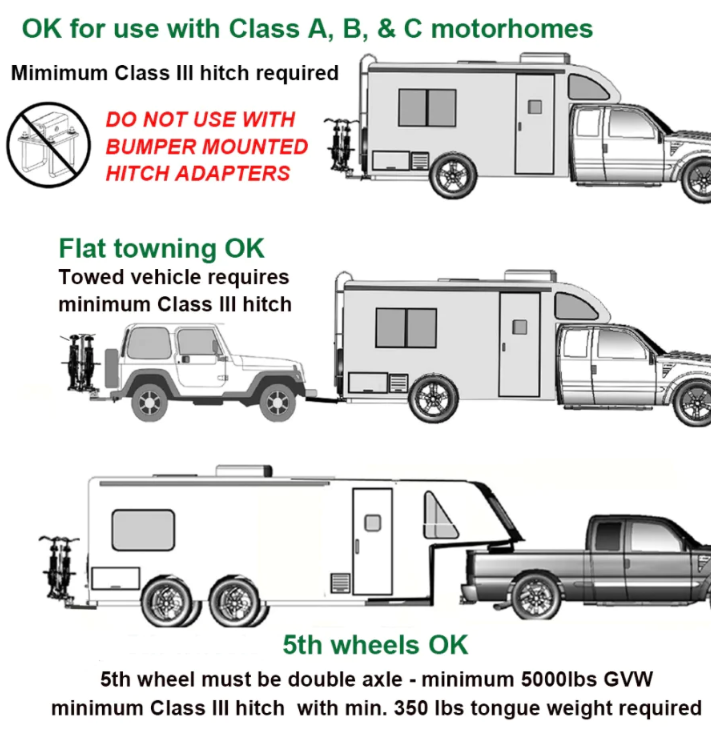 OK for use with Class A, B, & C motorhomes

Mimimum Class III hitch required

DO NOT USE WITH BUMPER MOUNTED HITCH ADAPTERS

Flat towning OK

Towed vehicle requires minimum Class III hitch

5th wheels OK

5th wheel must be double axle - minimum 5000lbs GVW
minimum Class III hitch with min. 350 lbs tongue weight required